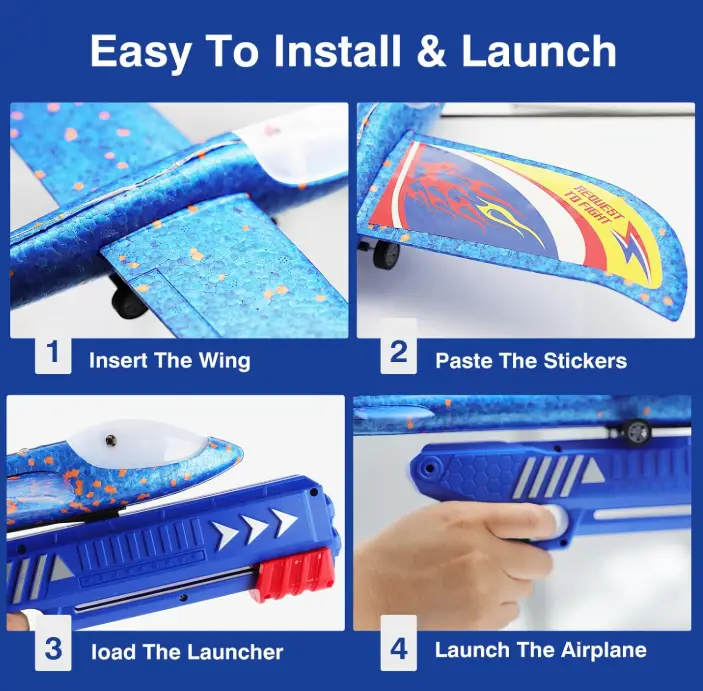 Easy To Install & Launch

REQUEST TO FIGHT

1 Insert The Wing

2 Paste The Stickers

3 load The Launcher

4 Launch The Airplane